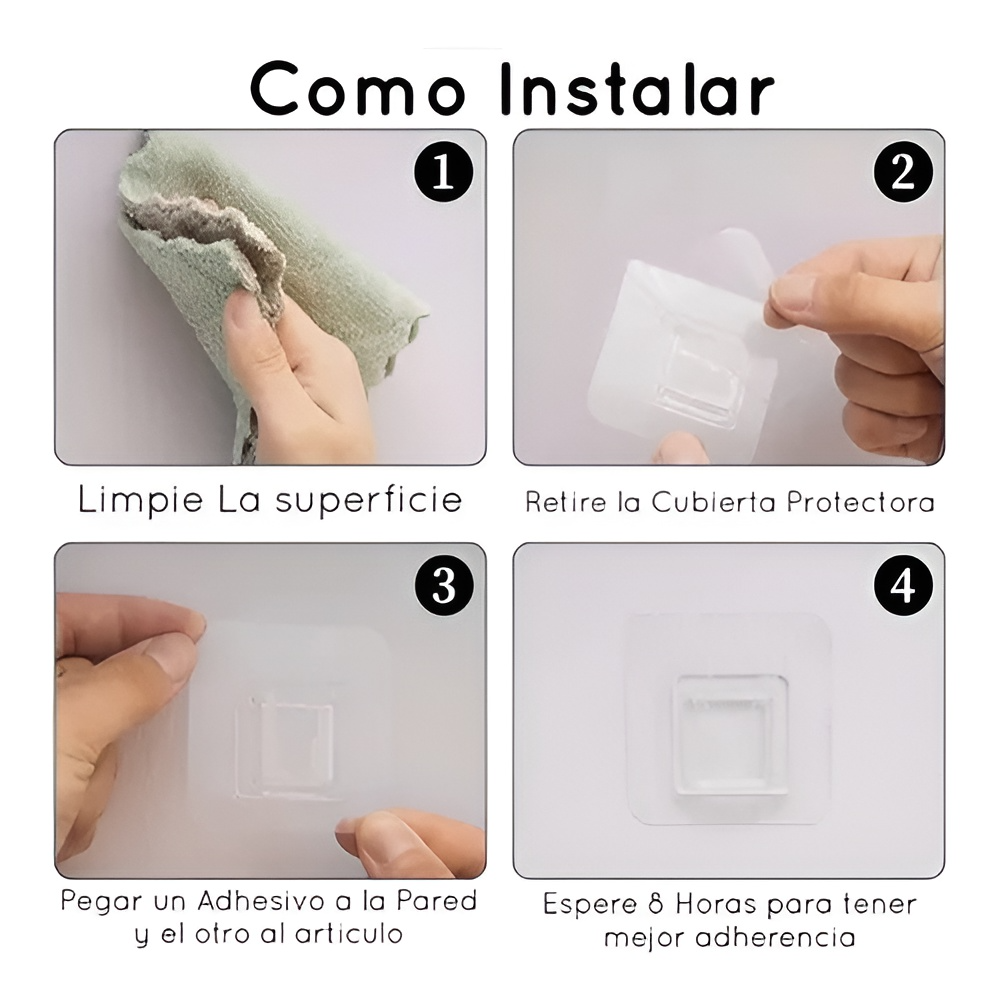 Como Instalar

1

Limpie La superficie

2

Retire la Cubierta Protectora

3

Pegar un Adhesivo a la Pared y el otro al articulo

4

Espere 8 Horas para tener mejor adherencia